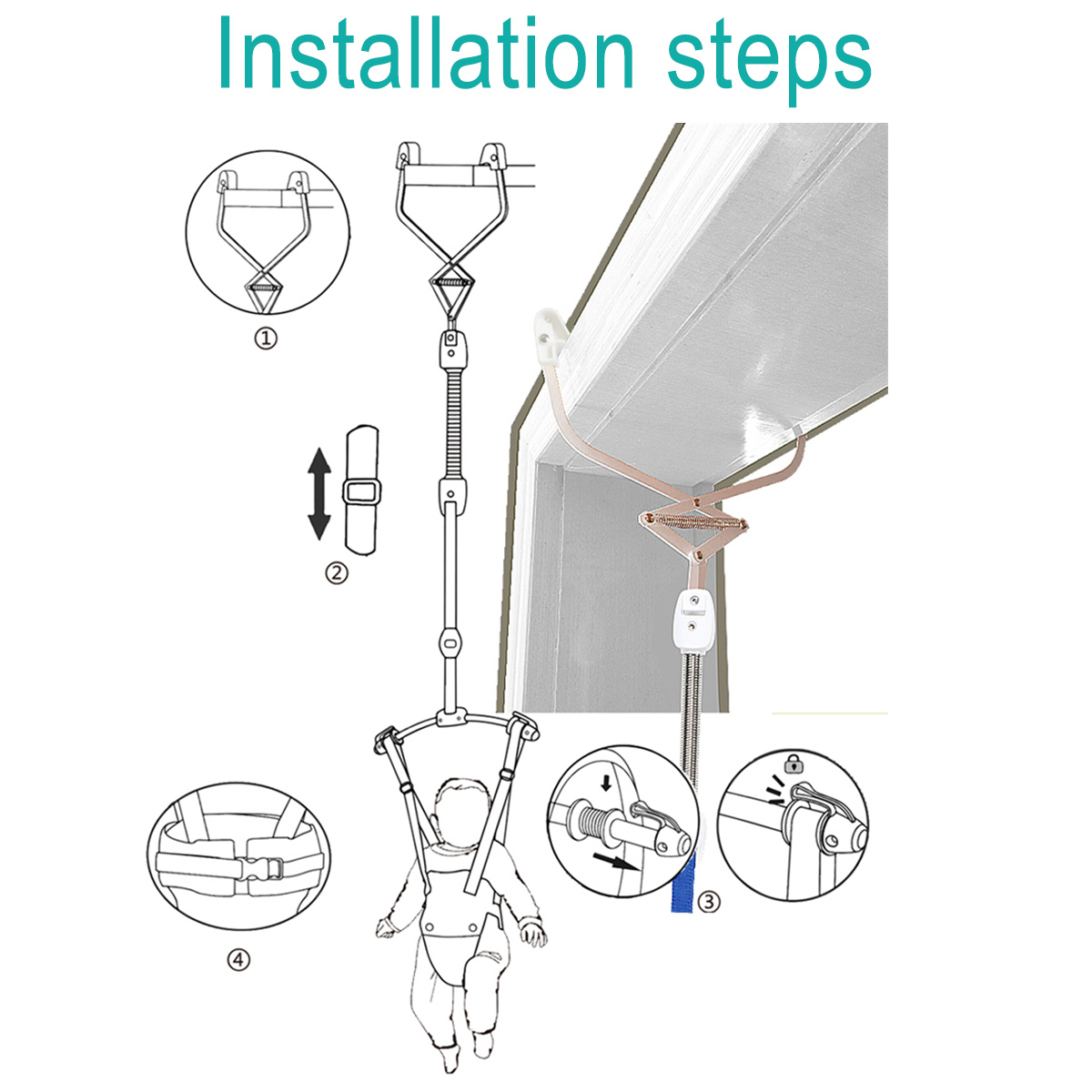 Installation steps

①

②

③

④