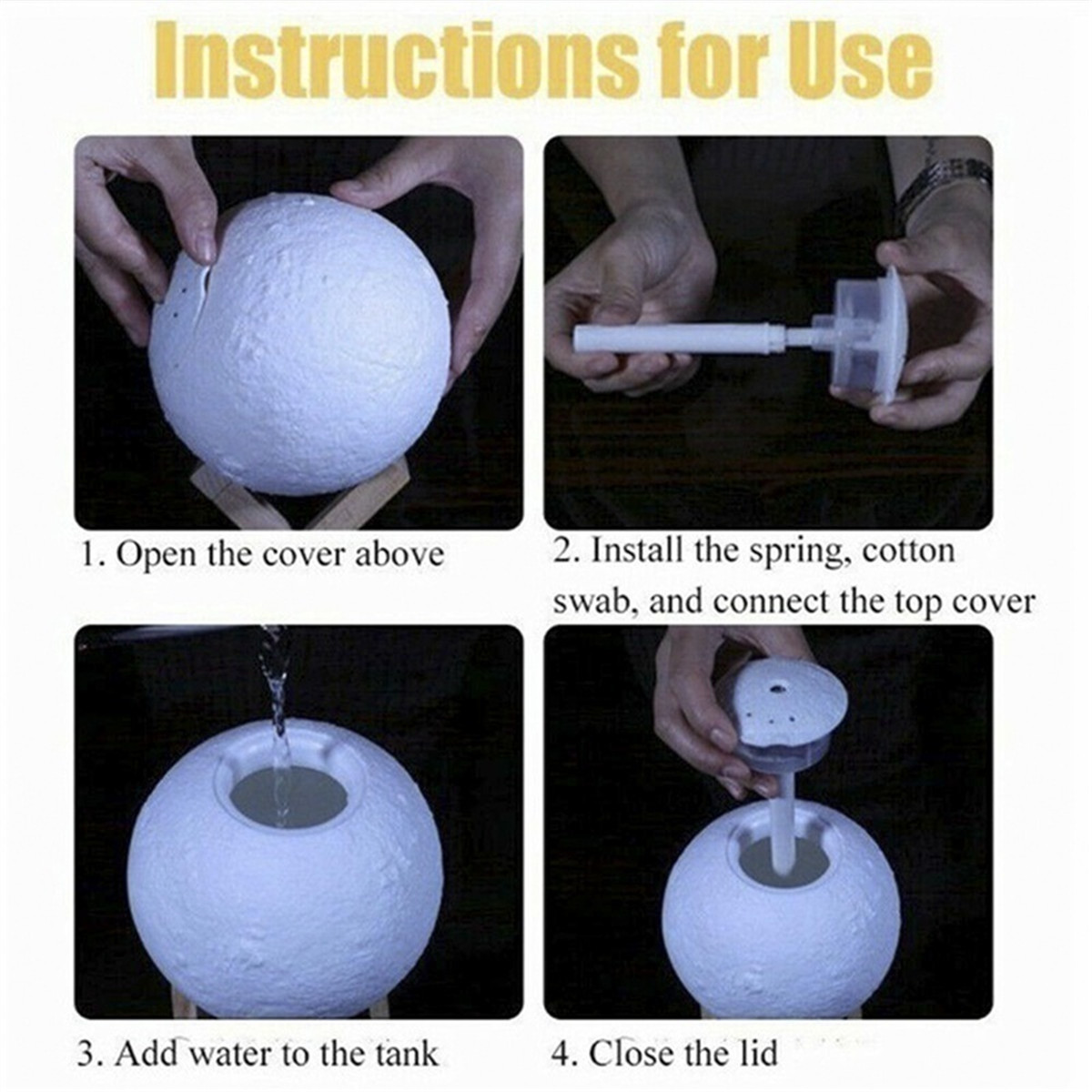 Instructions for Use

1. Open the cover above

2. Install the spring, cotton swab, and connect the top cover

3. Add water to the tank

4. Close the lid